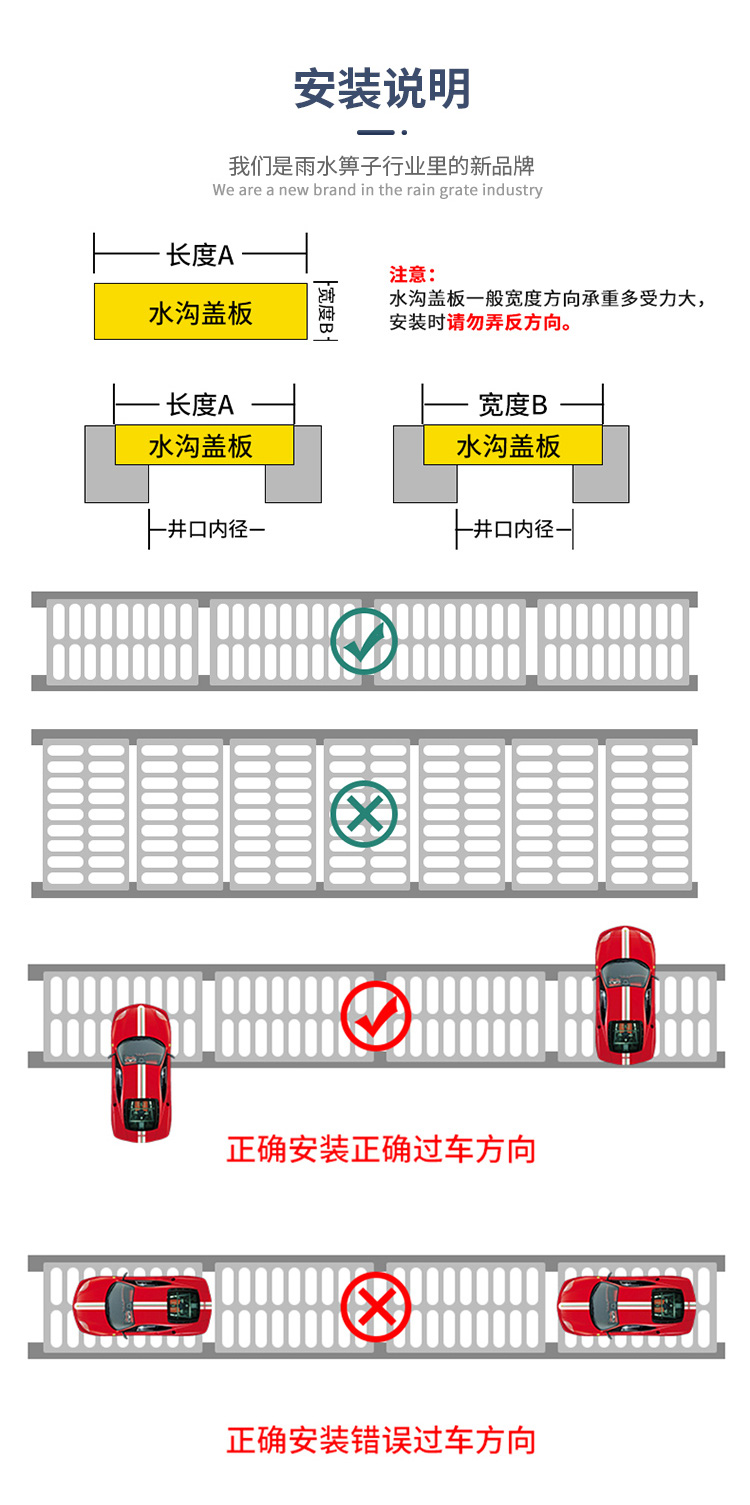 安装说明

我们是雨水箅子行业里的新品牌
We are a new brand in the rain grate industry

长度A

水沟盖板

宽度B

注意：
水沟盖板一般宽度方向承重多受力大，安装时请勿弄反方向。

长度A

水沟盖板

井口内径

宽度B

水沟盖板

井口内径

正确安装正确过车方向

正确安装错误过车方向