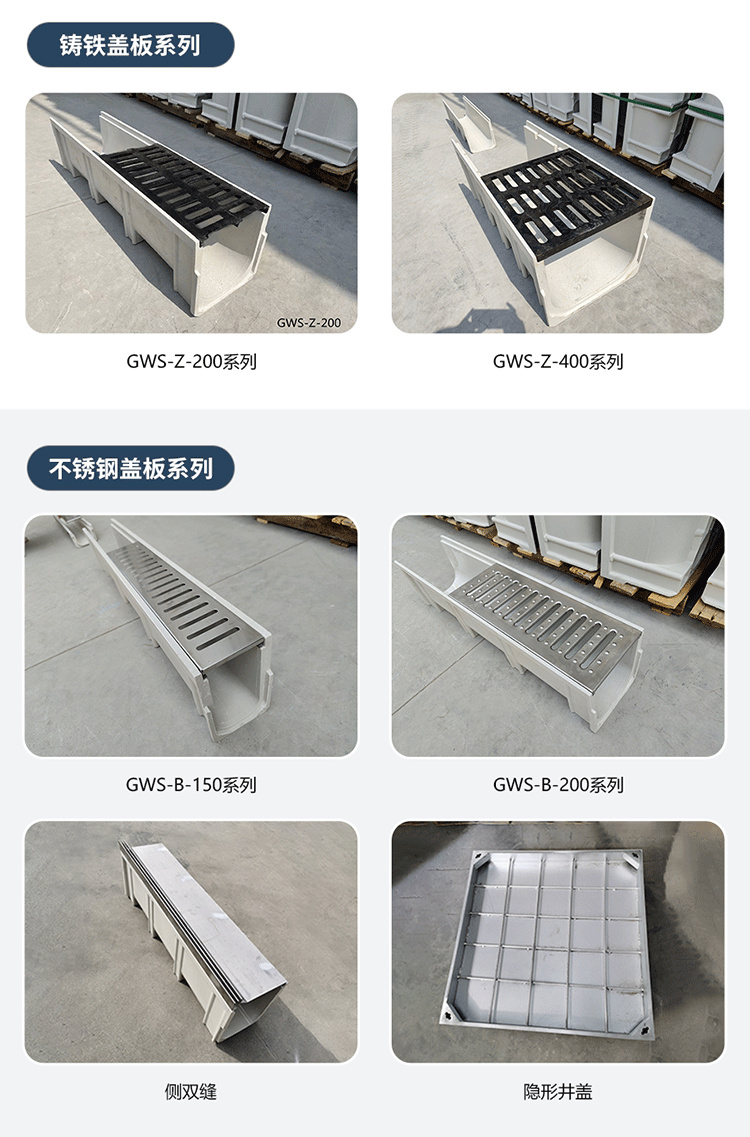 铸铁盖板系列

GWS-Z-200

GWS-Z-200系列

GWS-Z-400系列

不锈钢盖板系列

GWS-B-150系列

GWS-B-200系列

侧双缝

隐形井盖